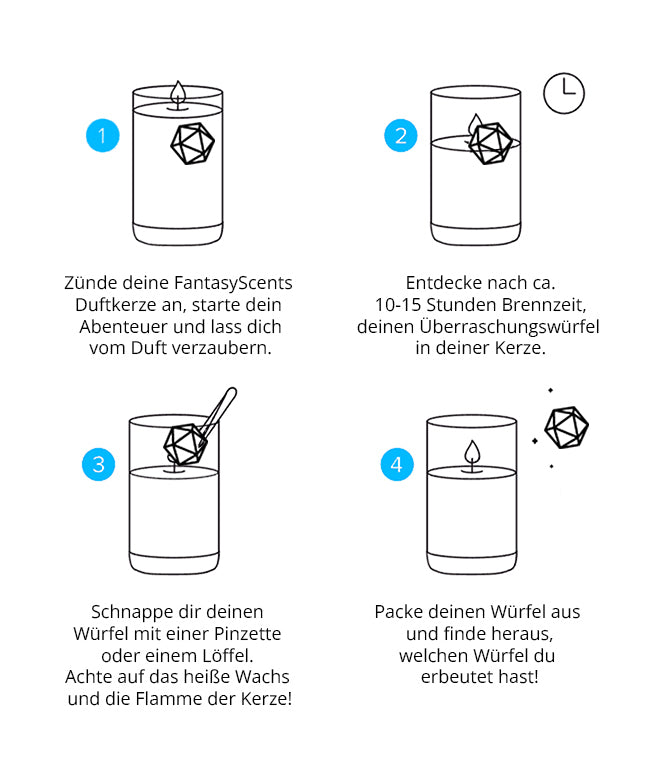 1

Zünde deine FantasyScents Duftkerze an, starte dein Abenteuer und lass dich vom Duft verzaubern.

2

Entdecke nach ca. 10-15 Stunden Brennzeit, deinen Überraschungswürfel in deiner Kerze.

3

Schnappe dir deinen Würfel mit einer Pinzette oder einem Löffel. Achte auf das heiße Wachs und die Flamme der Kerze!

4

Packe deinen Würfel aus und finde heraus, welchen Würfel du erbeutet hast!